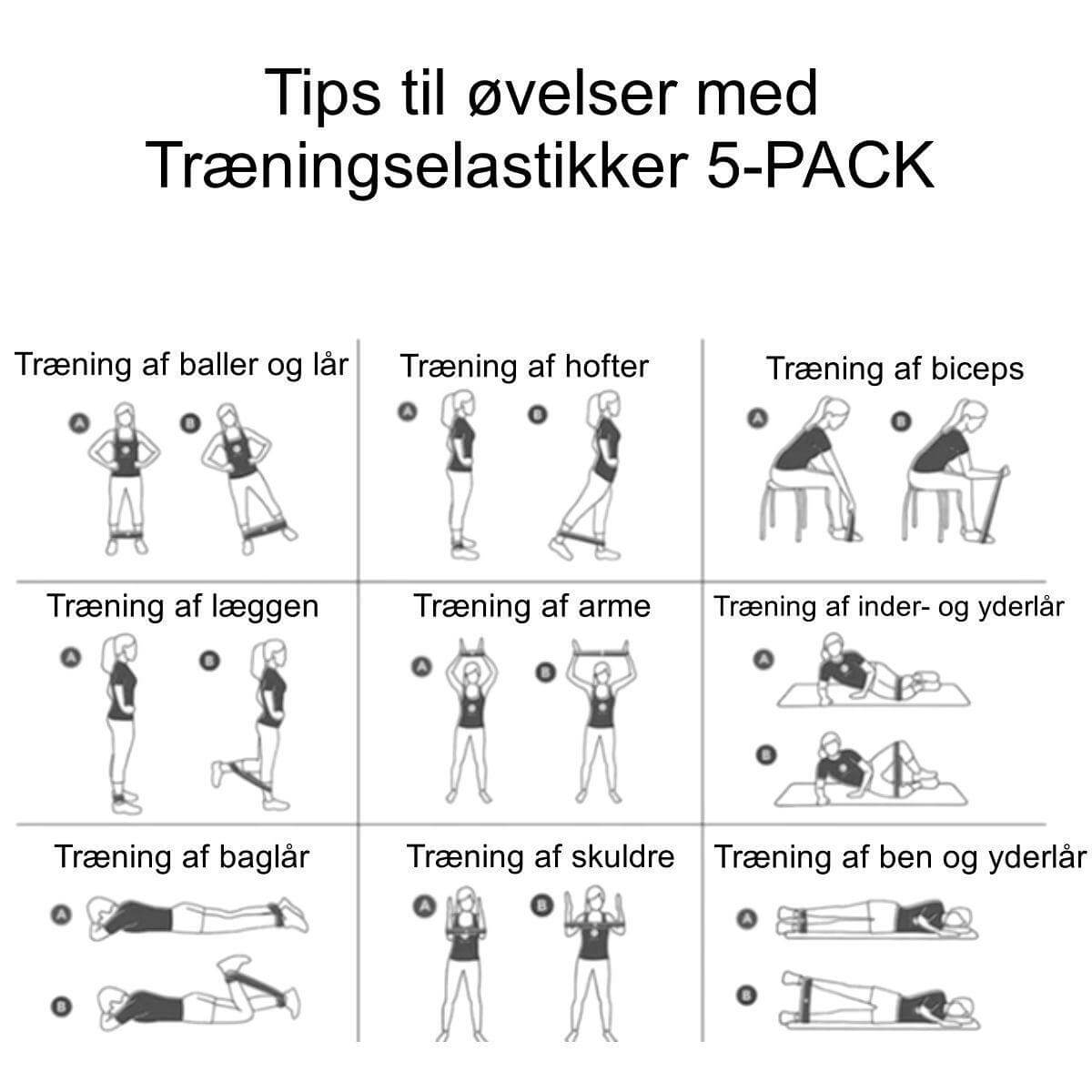 Tips til øvelser med Træningselastikker 5-PACK

Træning af baller og lår

A B

Træning af hofter

A B

Træning af biceps

A B

Træning af læggen

A B

Træning af arme

A B

Træning af inder- og yderlår

A B

Træning af baglår

A B

Træning af skuldre

A B

Træning af ben og yderlår

A B